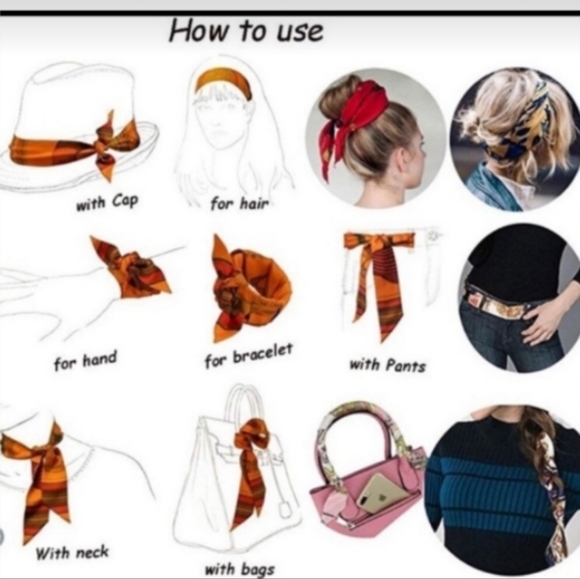 How to use

with Cap

for hair

for hand

for bracelet

with Pants

With neck

with bags